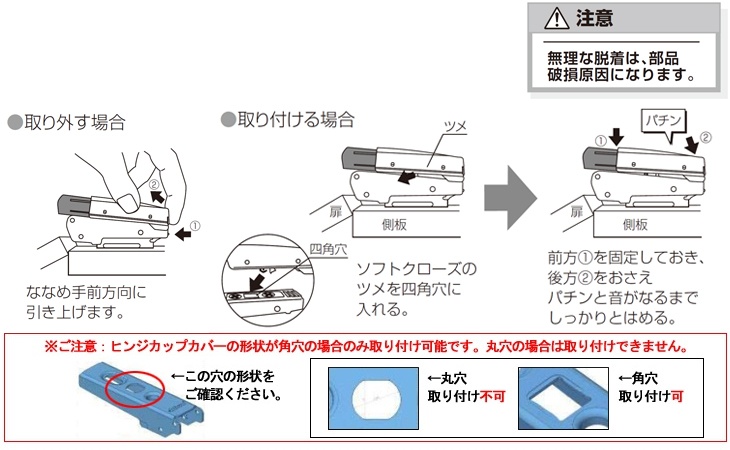 注意

無理な脱着は、部品破損原因になります。

●取り外す場合

②

①

ななめ手前方向に引き上げます。

●取り付ける場合

ツメ

扉

側板

四角穴

ソフトクローズのツメを四角穴に入れる。

パチン

①

②

扉

側板

前方①を固定しておき、後方②をおさえパチンと音がなるまでしっかりとはめる。

※ご注意：ヒンジカップカバーの形状が角穴の場合のみ取り付け可能です。丸穴の場合は取り付けできません。

←この穴の形状をご確認ください。

←丸穴
取り付け不可

←角穴
取り付け可